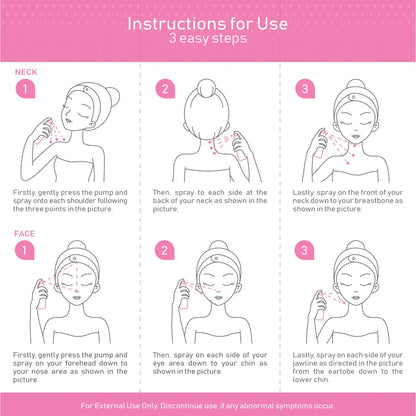 Instructions for Use
3 easy steps

NECK

1

Firstly, gently press the pump and spray onto each shoulder following the three points in the picture.

2

Then, spray to each side at the back of your neck as shown in the picture.

3

Lastly, spray on the front of your neck down to your breastbone as shown in the picture.

FACE

1

Firstly, gently press the pump and spray on your forehead down to your nose area as shown in the picture.

2

Then, spray on each side of your eye area down to your chin as shown in the picture.

3

Lastly, spray on each side of your jawline as directed in the picture from the earlobe down to the lower chin.

For External Use Only. Discontinue use, if any abnormal symptoms occur.