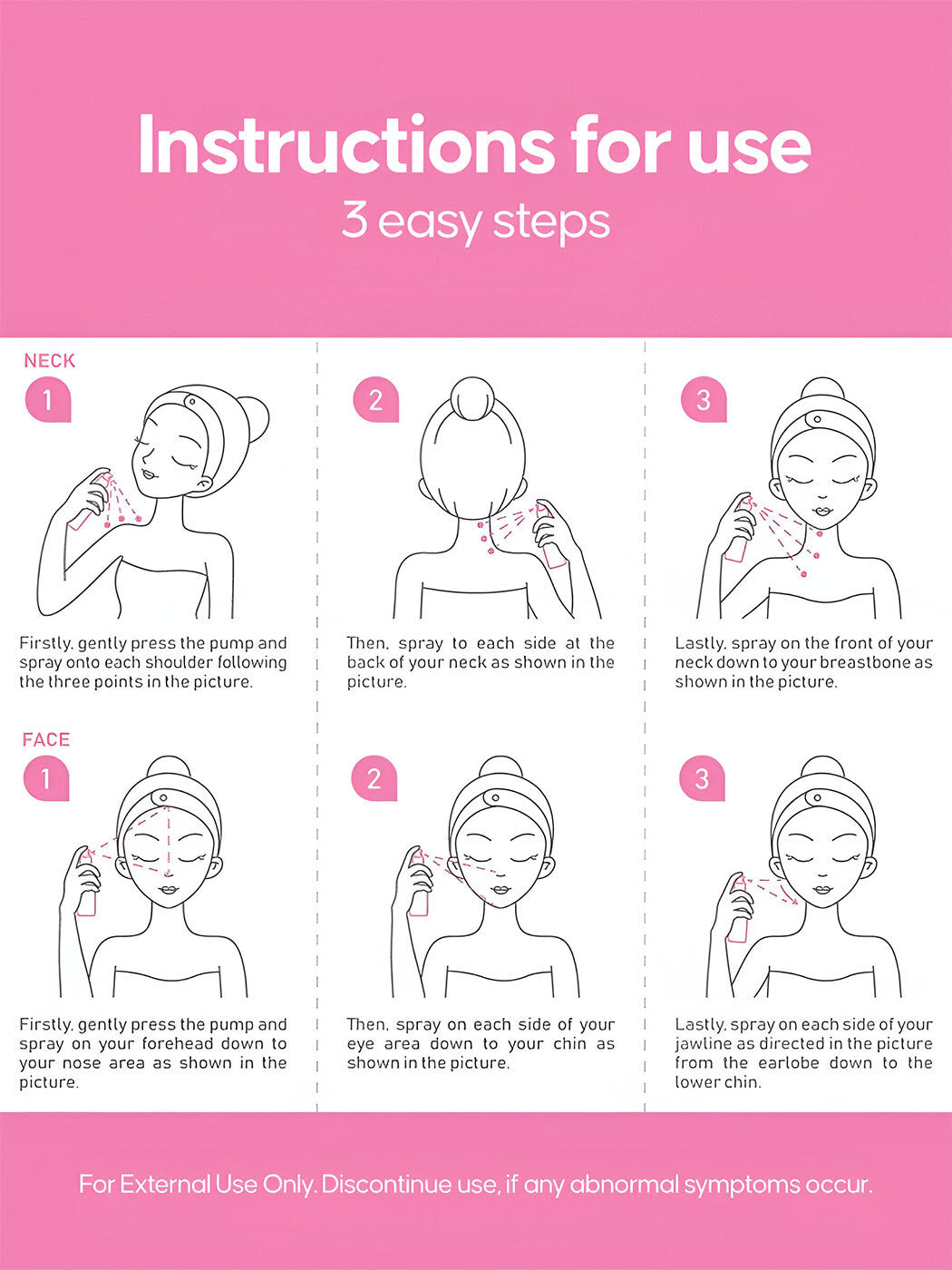 Instructions for use
3 easy steps

NECK

1

Firstly, gently press the pump and spray onto each shoulder following the three points in the picture.

2

Then, spray to each side at the back of your neck as shown in the picture.

3

Lastly, spray on the front of your neck down to your breastbone as shown in the picture.

FACE

1

Firstly, gently press the pump and spray on your forehead down to your nose area as shown in the picture.

2

Then, spray on each side of your eye area down to your chin as shown in the picture.

3

Lastly, spray on each side of your jawline as directed in the picture from the earlobe down to the lower chin.

For External Use Only. Discontinue use, if any abnormal symptoms occur.