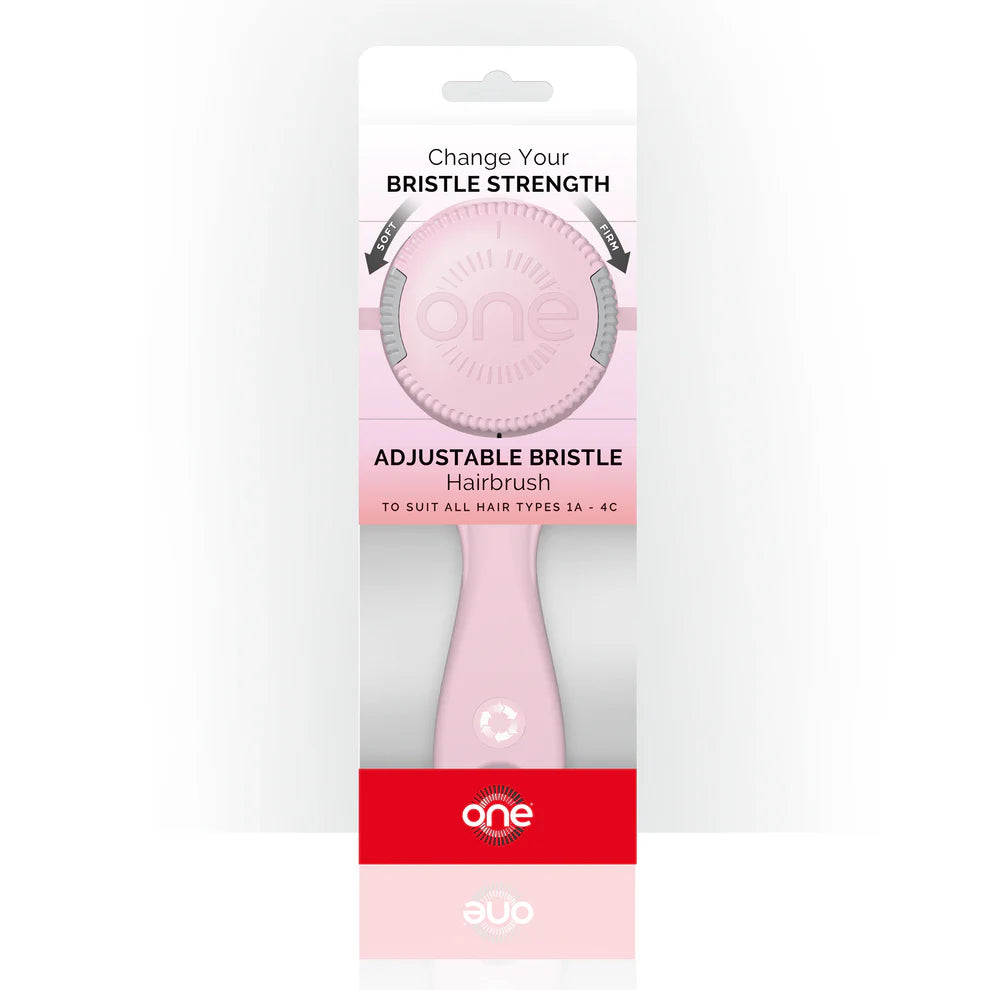 Change Your
BRISTLE STRENGTH

SOFT

FIRM

one

ADJUSTABLE BRISTLE
Hairbrush
TO SUIT ALL HAIR TYPES 1A - 4C

one